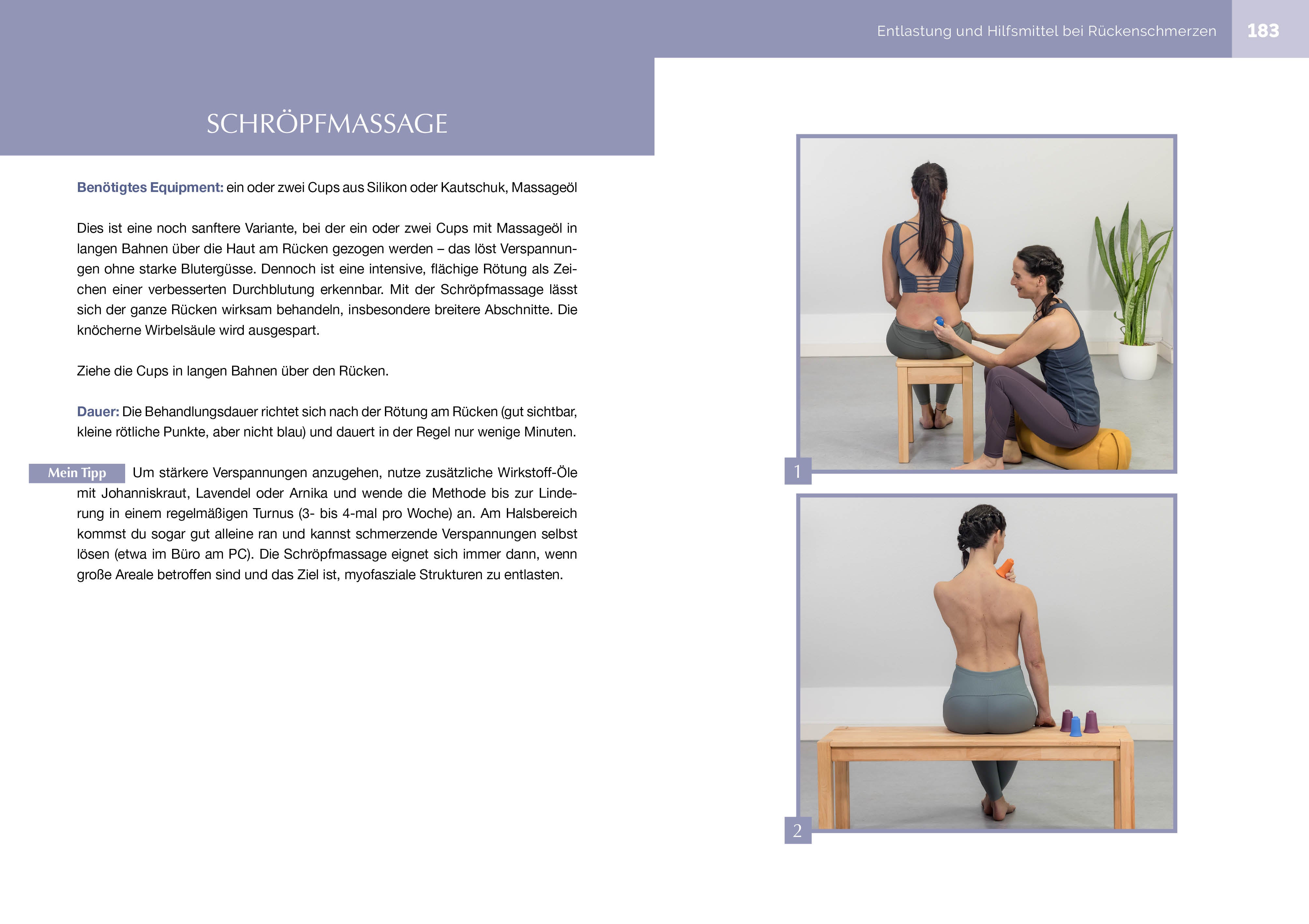 Entlastung und Hilfsmittel bei Rückenschmerzen 183

SCHRÖPFMASSAGE

Benötigtes Equipment: ein oder zwei Cups aus Silikon oder Kautschuk, Massageöl

Dies ist eine noch sanftere Variante, bei der ein oder zwei Cups mit Massageöl in langen Bahnen über die Haut am Rücken gezogen werden – das löst Verspannungen ohne starke Blutergüsse. Dennoch ist eine intensive, flächige Rötung als Zeichen einer verbesserten Durchblutung erkennbar. Mit der Schröpfmassage lässt sich der ganze Rücken wirksam behandeln, insbesondere breitere Abschnitte. Die knöcherne Wirbelsäule wird ausgespart.

Ziehe die Cups in langen Bahnen über den Rücken.

Dauer: Die Behandlungsdauer richtet sich nach der Rötung am Rücken (gut sichtbar, kleine rötliche Punkte, aber nicht blau) und dauert in der Regel nur wenige Minuten.

Mein Tipp Um stärkere Verspannungen anzugehen, nutze zusätzliche Wirkstoff-Öle mit Johanniskraut, Lavendel oder Arnika und wende die Methode bis zur Linderung in einem regelmäßigen Turnus (3- bis 4-mal pro Woche) an. Am Halsbereich kommst du sogar gut alleine ran und kannst schmerzende Verspannungen selbst lösen (etwa im Büro am PC). Die Schröpfmassage eignet sich immer dann, wenn große Areale betroffen sind und das Ziel ist, myofasziale Strukturen zu entlasten.

1

2